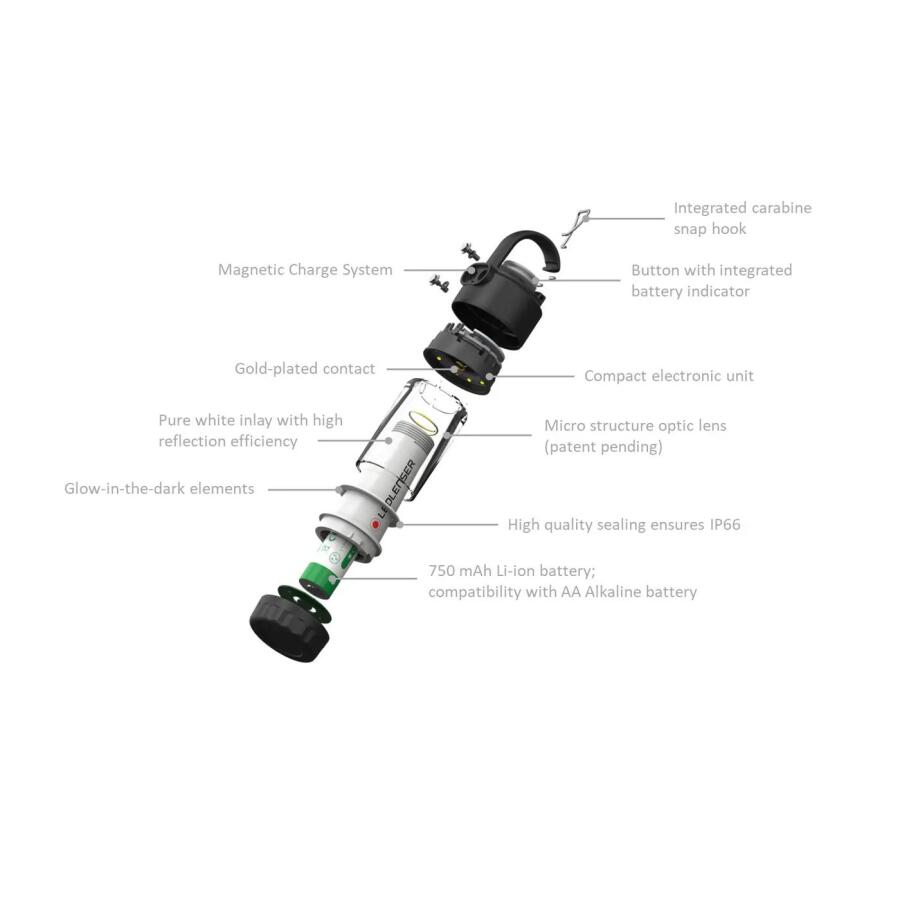 Integrated carabine snap hook

Magnetic Charge System

Button with integrated battery indicator

Gold-plated contact

Compact electronic unit

Pure white inlay with high reflection efficiency

Micro structure optic lens (patent pending)

Glow-in-the-dark elements

LEDLENSER

High quality sealing ensures IP66

750 mAh Li-ion battery; compatibility with AA Alkaline battery